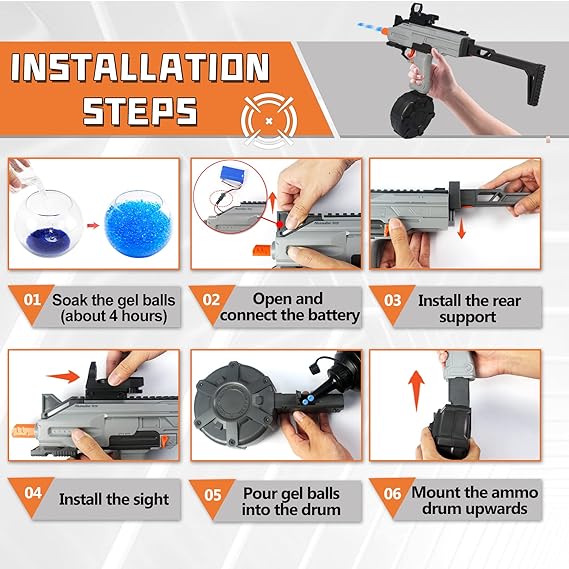 INSTALLATION STEPS

01 Soak the gel balls (about 4 hours)

02 Open and connect the battery

03 Install the rear support

04 Install the sight

05 Pour gel balls into the drum

06 Mount the ammo drum upwards